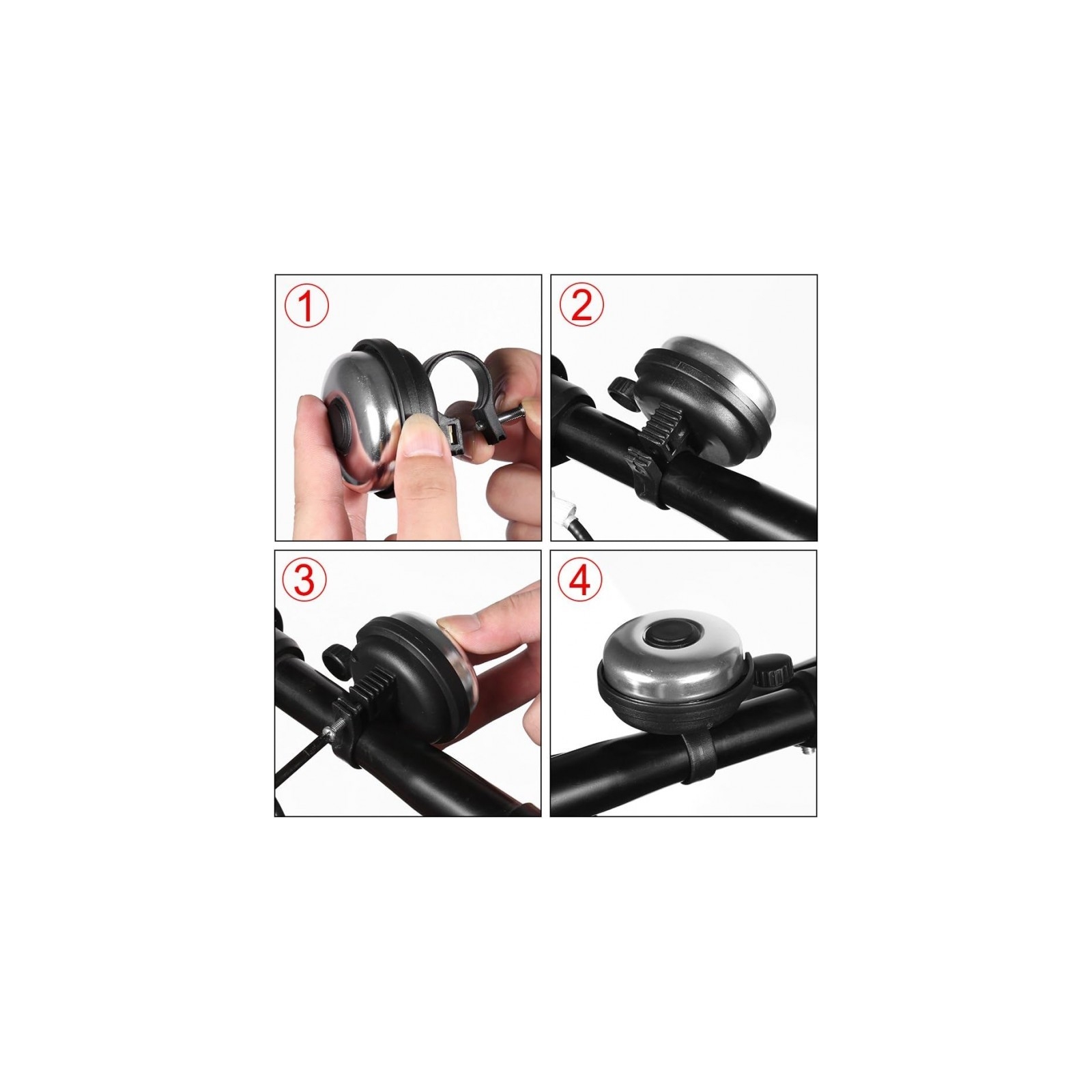 ①

②

③

④